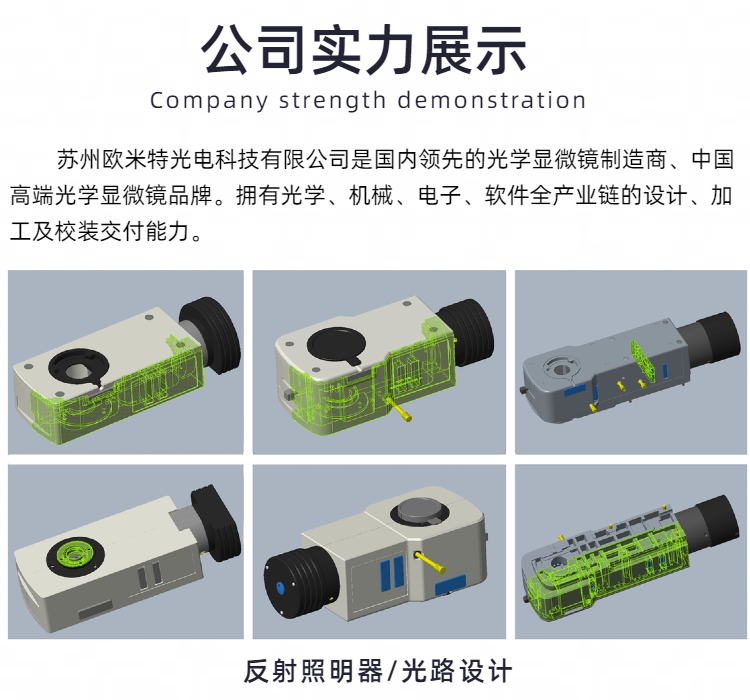 公司实力展示
Company strength demonstration

苏州欧米特光电科技有限公司是国内领先的光学显微镜制造商、中国高端光学显微镜品牌。拥有光学、机械、电子、软件全产业链的设计、加工及校装交付能力。

反射照明器/光路设计